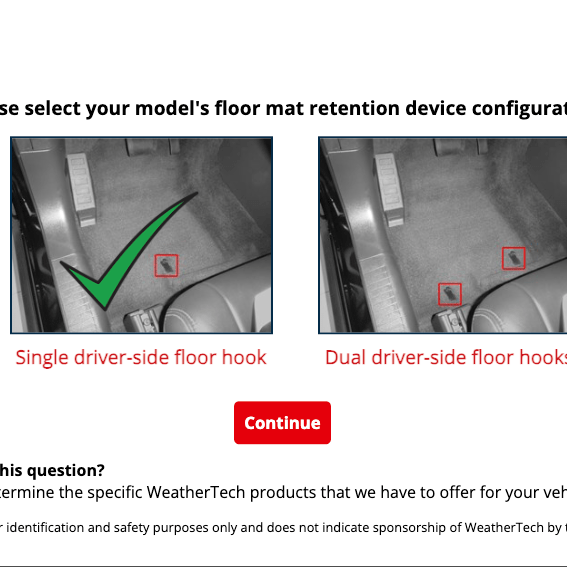 se select your model's floor mat retention device configurat

Single driver-side floor hook

Dual driver-side floor hooks

Continue

his question?
termine the specific WeatherTech products that we have to offer for your veh

r identification and safety purposes only and does not indicate sponsorship of WeatherTech by t