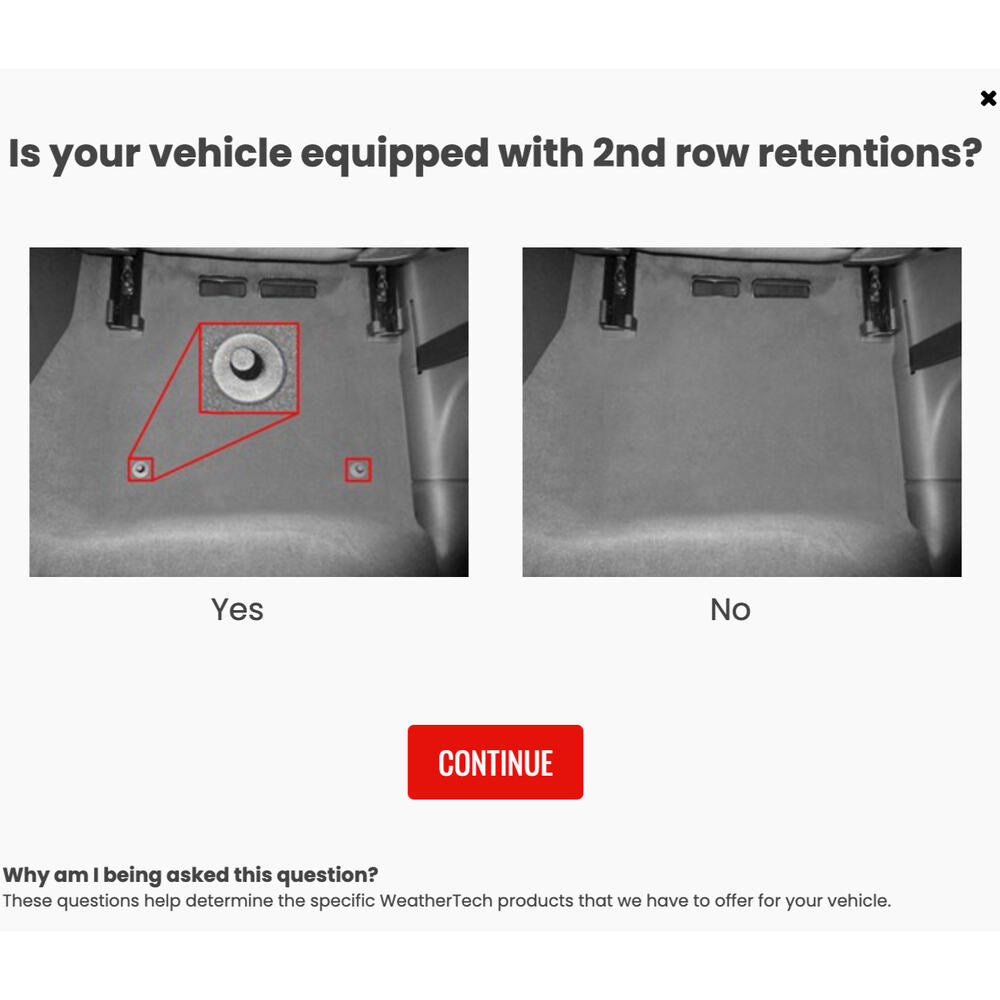 ×

Is your vehicle equipped with 2nd row retentions?

Yes

No

CONTINUE

Why am I being asked this question?
These questions help determine the specific WeatherTech products that we have to offer for your vehicle.